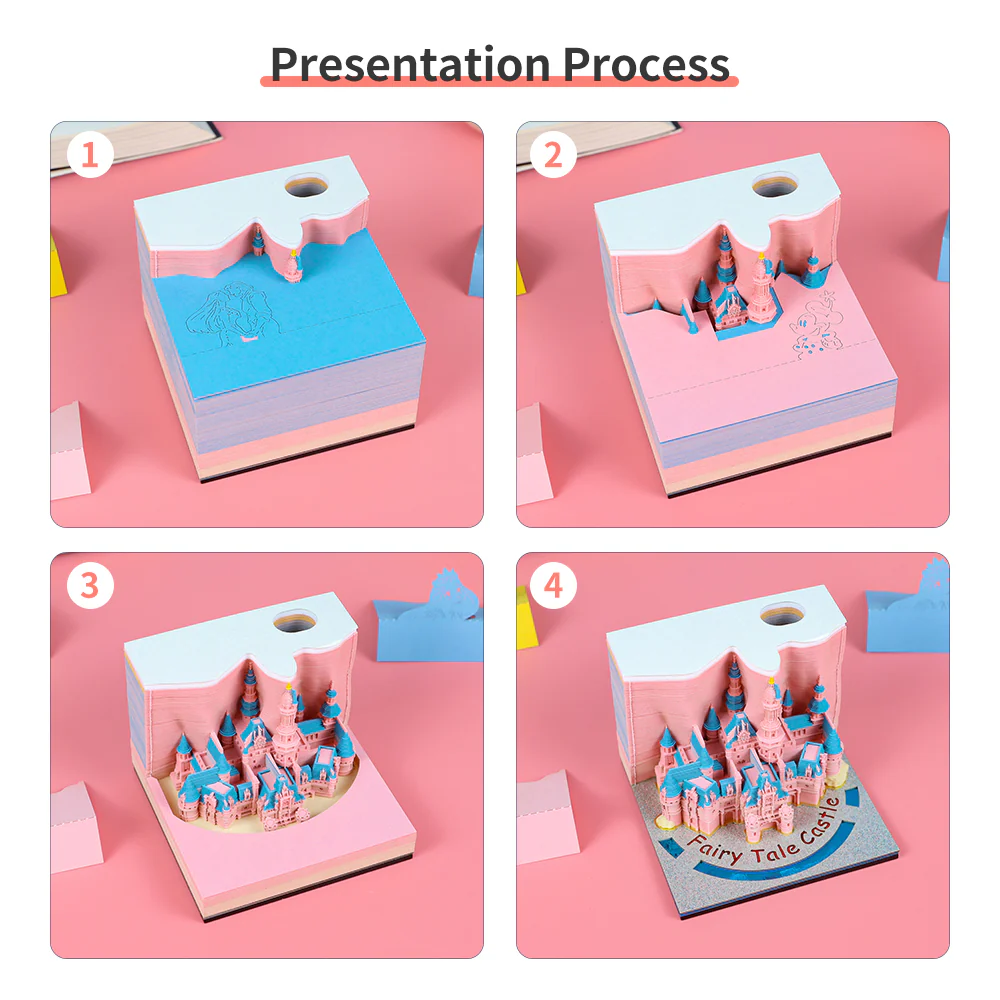 Presentation Process

1

2

3

4

Fairy Tale Castle