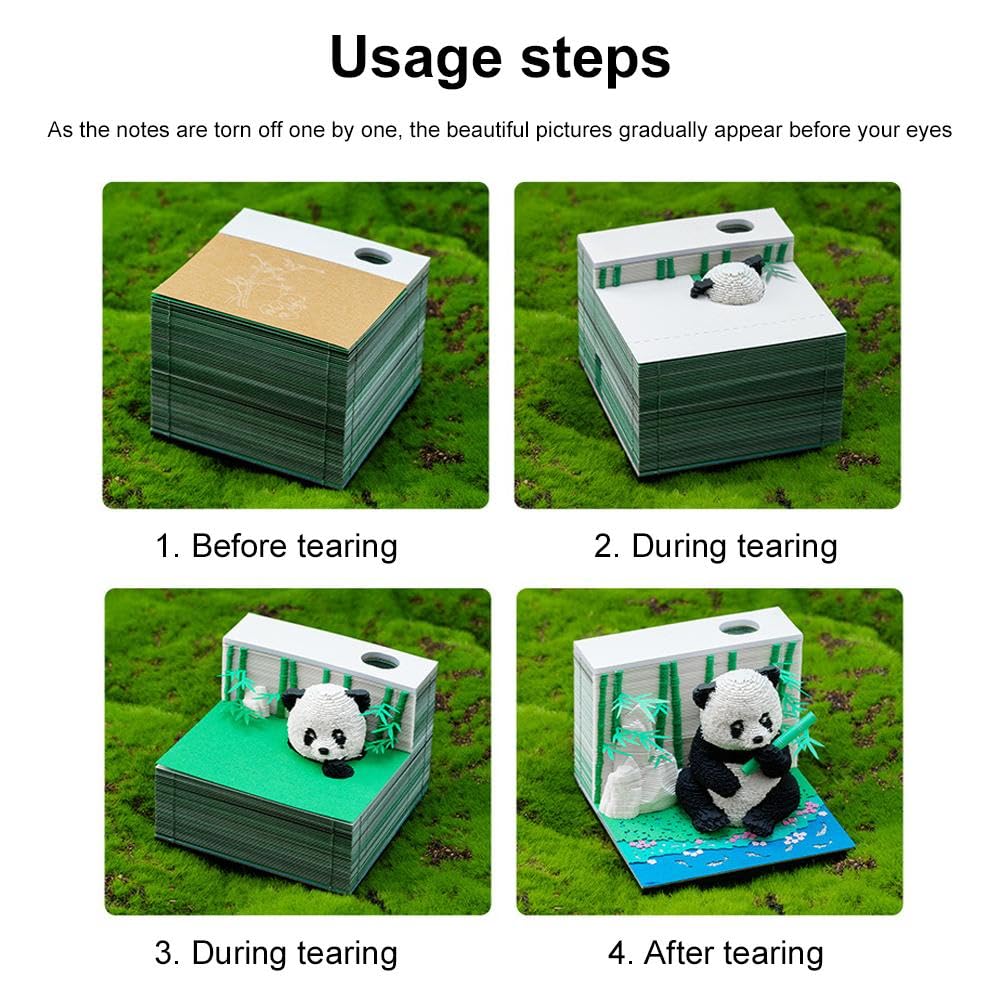 Usage steps

As the notes are torn off one by one, the beautiful pictures gradually appear before your eyes

1. Before tearing

2. During tearing

3. During tearing

4. After tearing